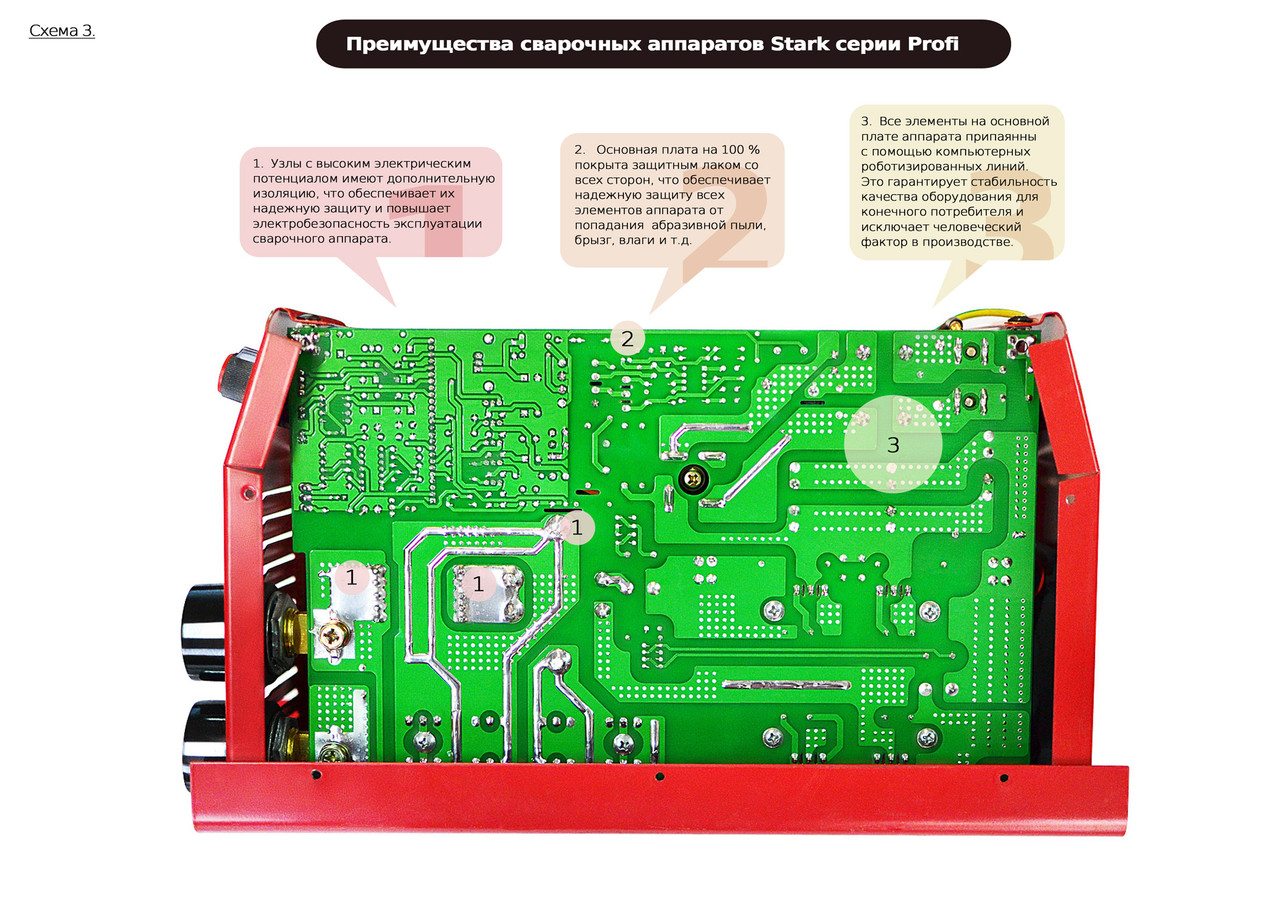 Схема 3.

Преимущества сварочных аппаратов Stark серии Profi

1. Узлы с высоким электрическим потенциалом имеют дополнительную изоляцию, что обеспечивает их надежную защиту и повышает электробезопасность эксплуатации сварочного аппарата.

2. Основная плата на 100 % покрыта защитным лаком со всех сторон, что обеспечивает надежную защиту всех элементов аппарата от попадания абразивной пыли, брызг, влаги и т.д.

3. Все элементы на основной плате аппарата припаянны с помощью компьютерных роботизированных линий. Это гарантирует стабильность качества оборудования для конечного потребителя и исключает человеческий фактор в производстве.

2

3

1

1

1