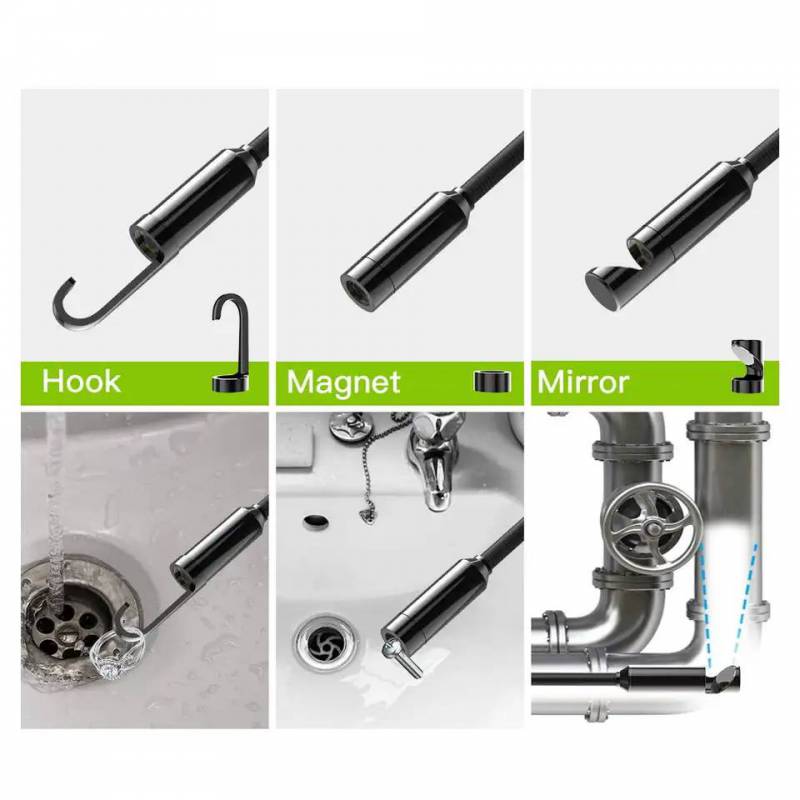 Hook

Magnet

Mirror