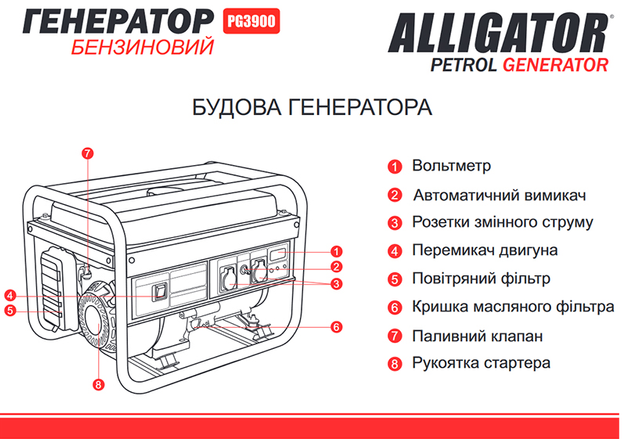 ГЕНЕРАТОР PG3900
БЕНЗИНОВИЙ

ALLIGATOR®
PETROL GENERATOR

БУДОВА ГЕНЕРАТОРА

7
1
2
3
4
5
6
8

1 Вольтметр
2 Автоматичний вимикач
3 Розетки змінного струму
4 Перемикач двигуна
5 Повітряний фільтр
6 Кришка масляного фільтра
7 Паливний клапан
8 Рукоятка стартера