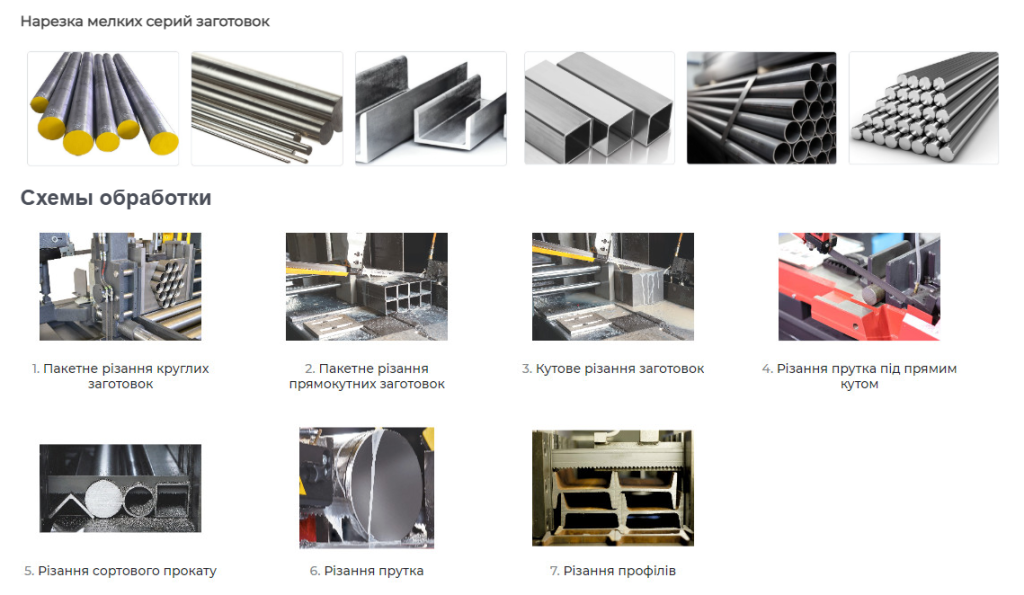 Нарезка мелких серий заготовок

Схемы обработки

1. Пакетне різання круглих заготовок

2. Пакетне різання прямокутних заготовок

3. Кутове різання заготовок

4. Різання прутка під прямим кутом

5. Різання сортового прокату

6. Різання прутка

7. Різання профілів